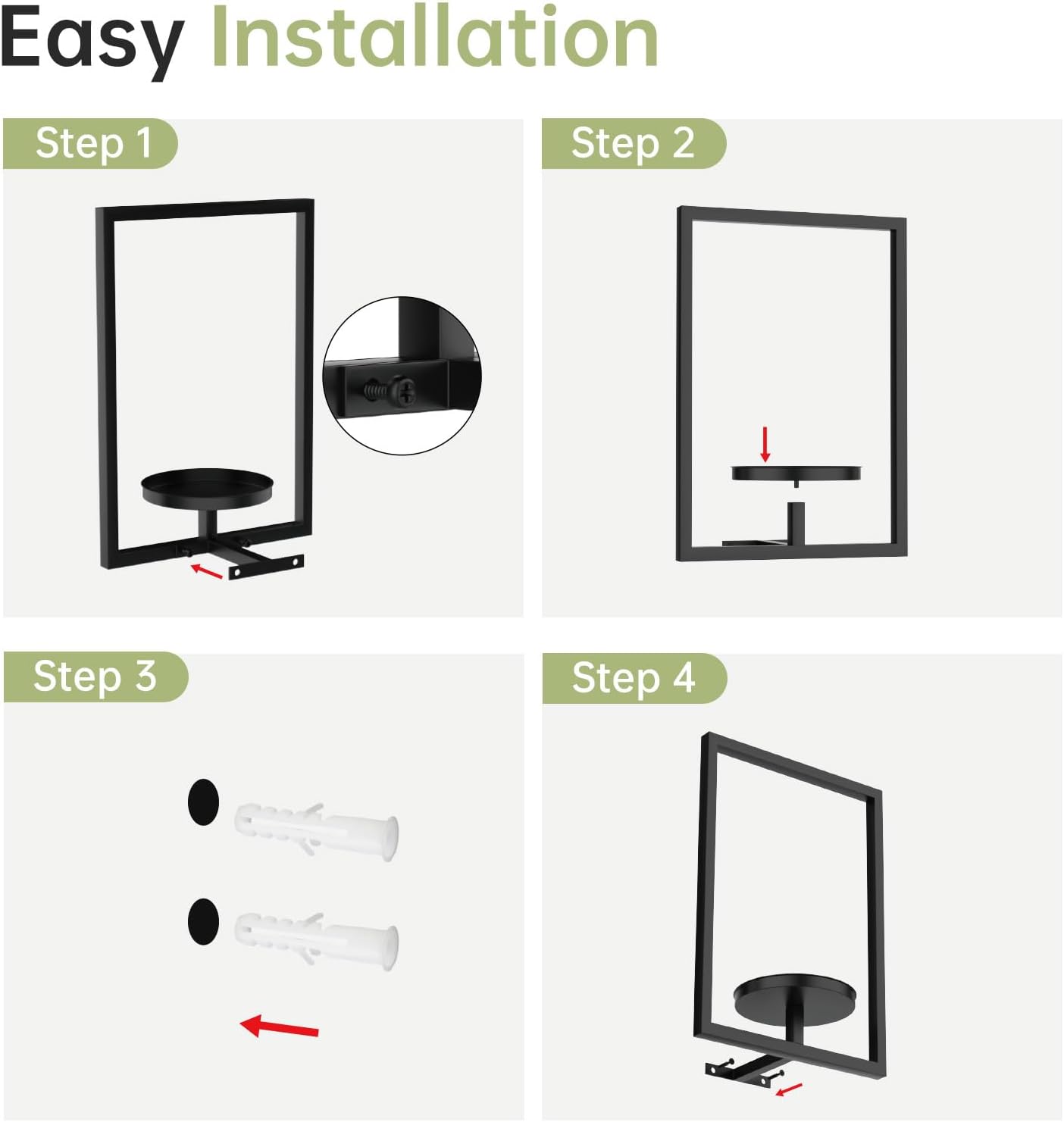 Easy Installation

Step 1

Step 2

Step 3

Step 4