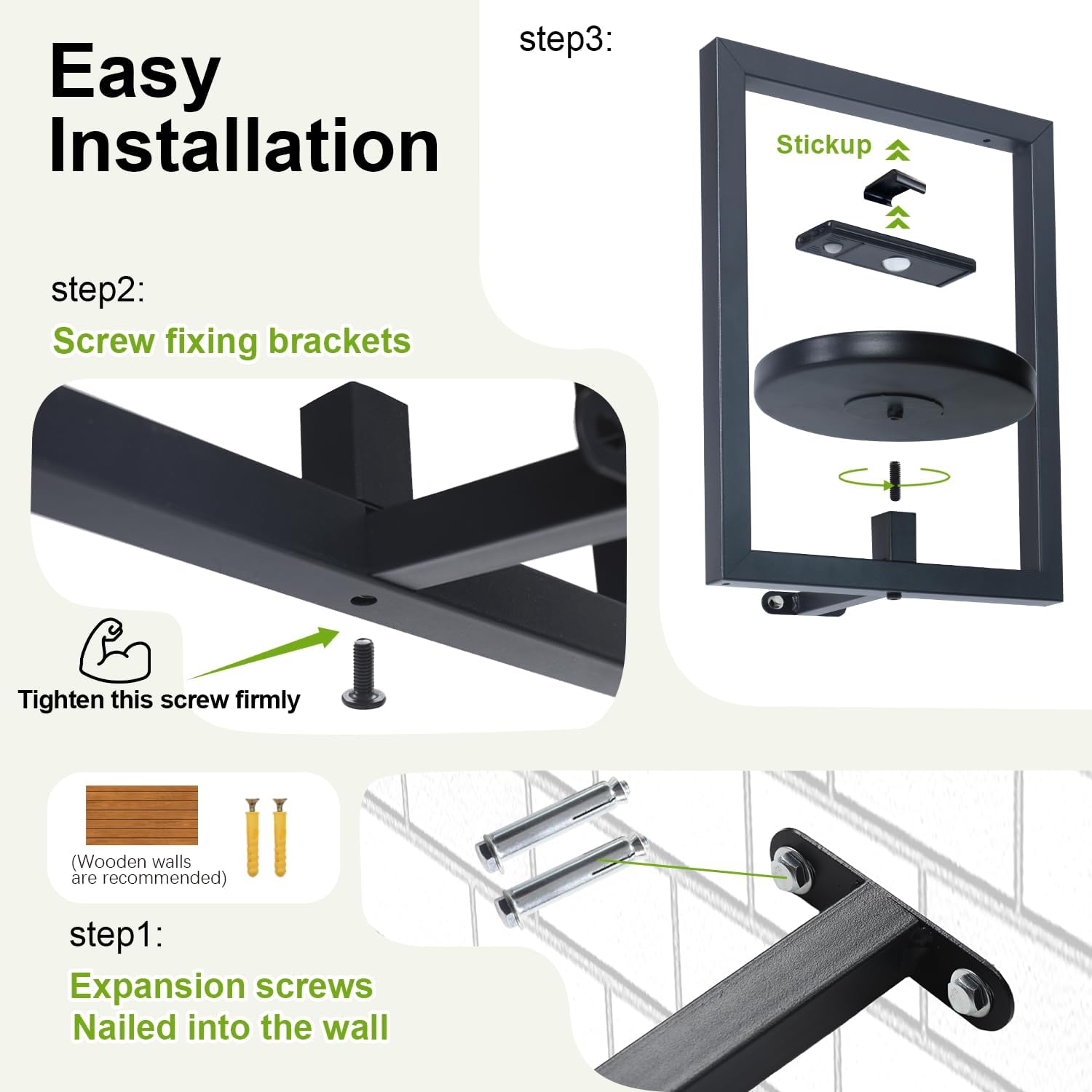 Easy Installation

step3:

Stickup

step2:

Screw fixing brackets

Tighten this screw firmly

(Wooden walls are recommended)

step1:

Expansion screws
Nailed into the wall