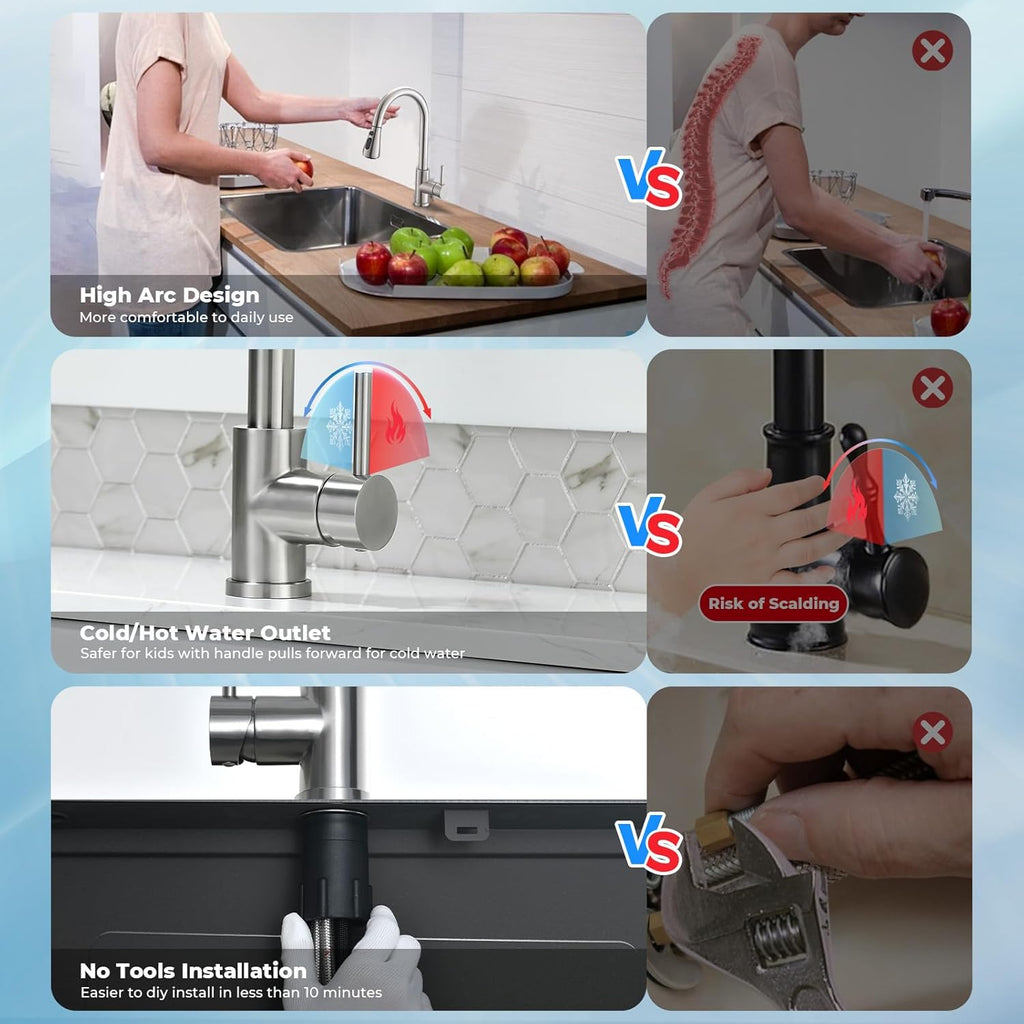 High Arc Design
More comfortable to daily use

VS

Cold/Hot Water Outlet
Safer for kids with handle pulls forward for cold water

VS

Risk of Scalding

No Tools Installation
Easier to diy install in less than 10 minutes

VS