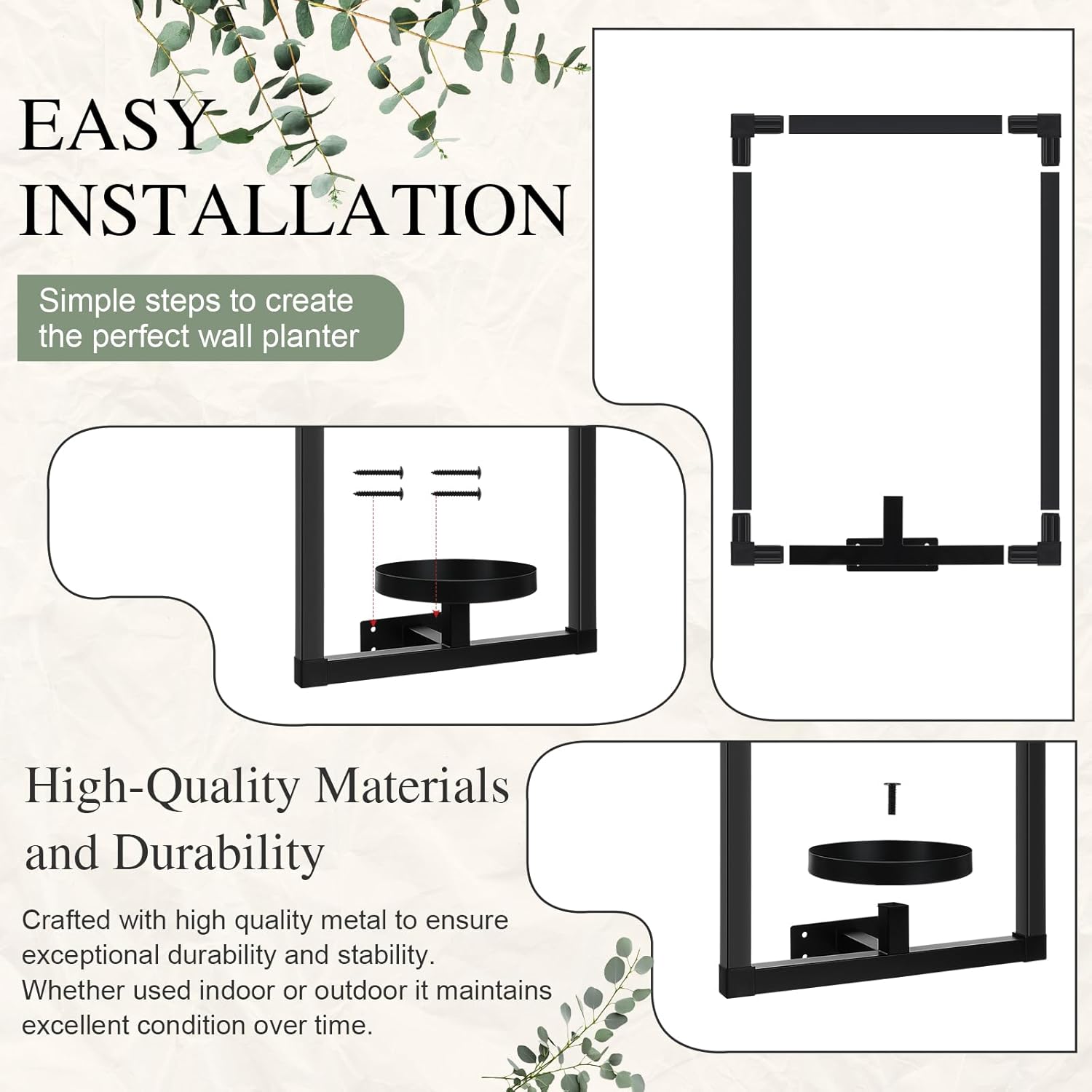 EASY INSTALLATION

Simple steps to create the perfect wall planter

High-Quality Materials and Durability

Crafted with high quality metal to ensure exceptional durability and stability. Whether used indoor or outdoor it maintains excellent condition over time.