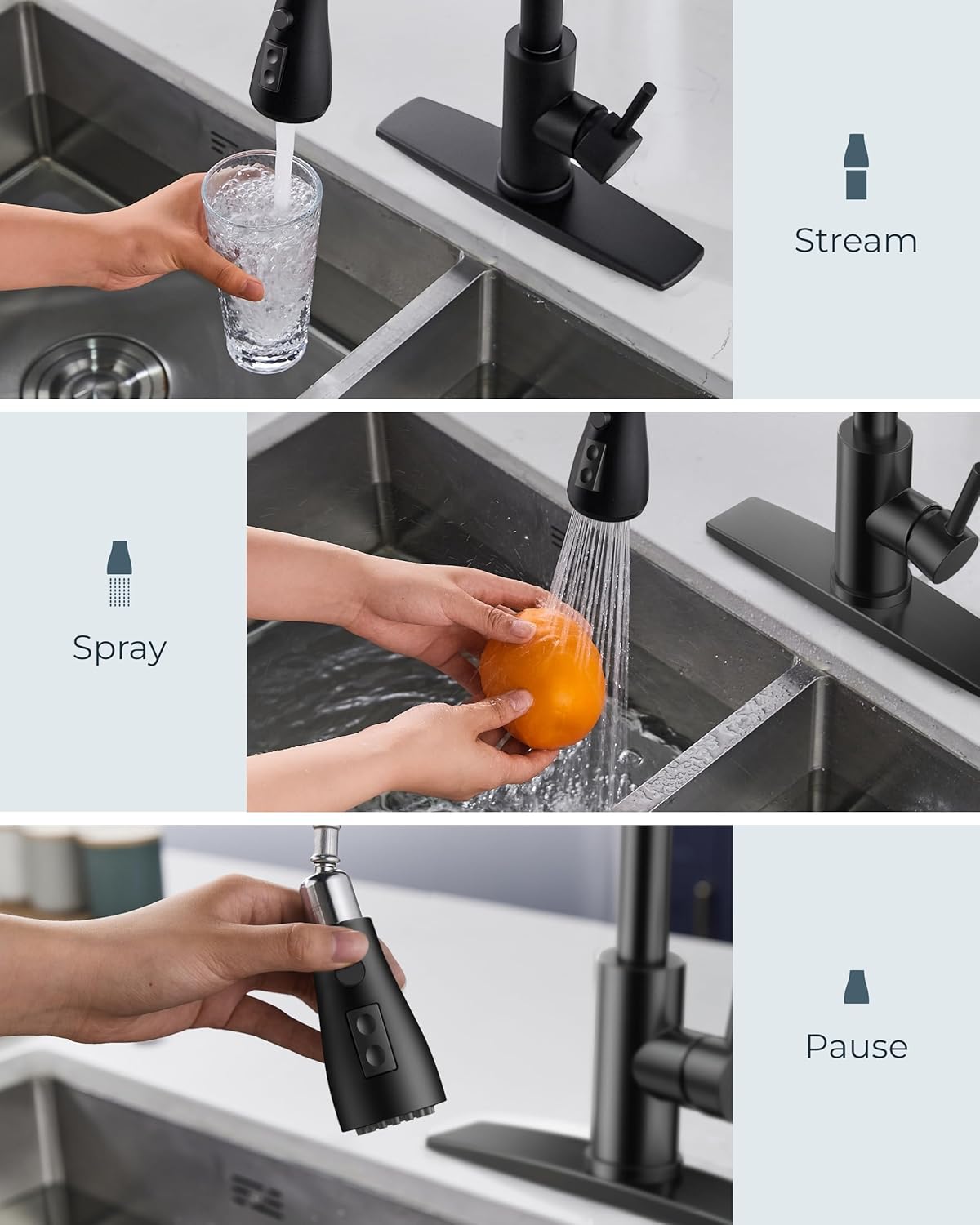 Stream

Spray

Pause