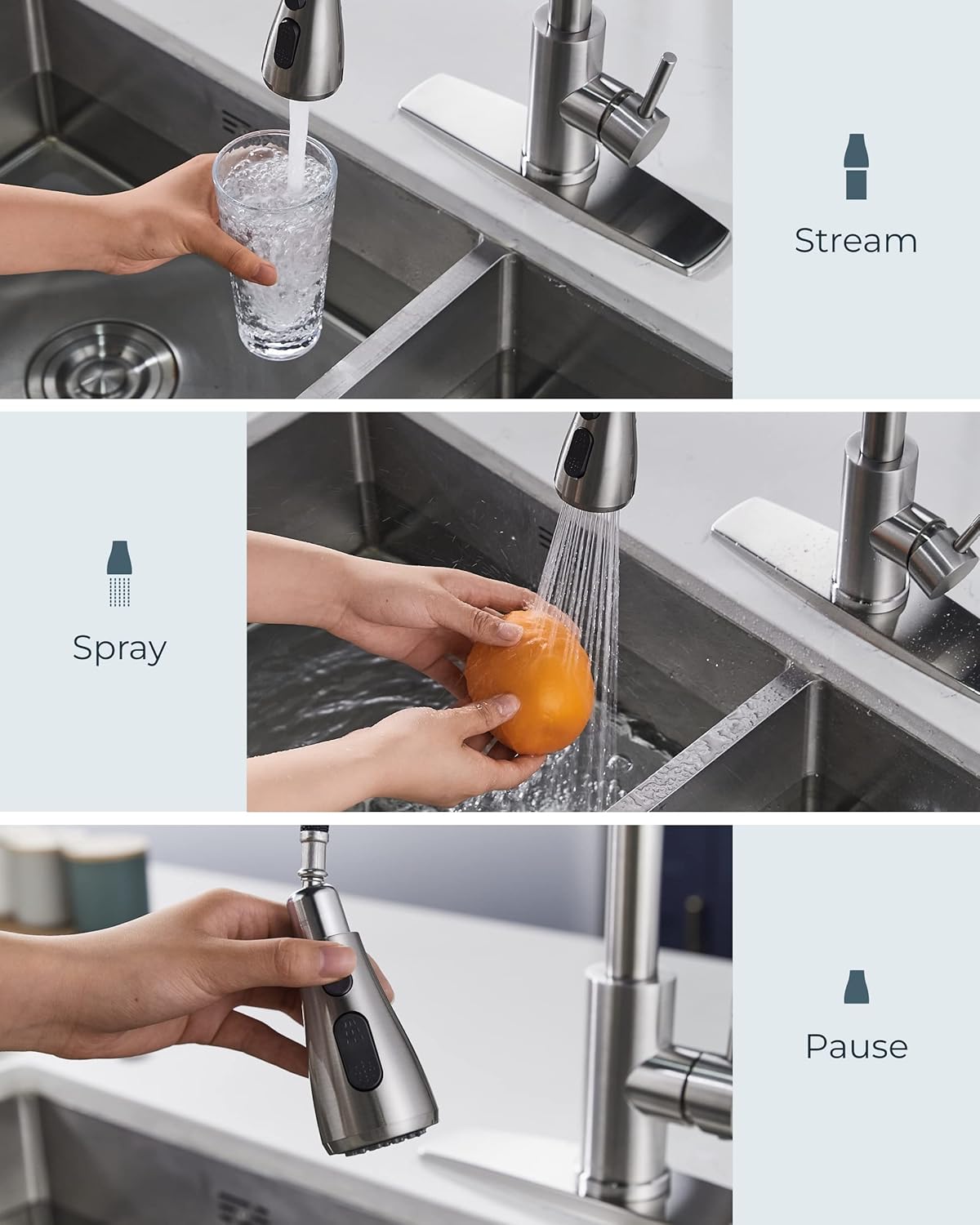 Stream

Spray

Pause